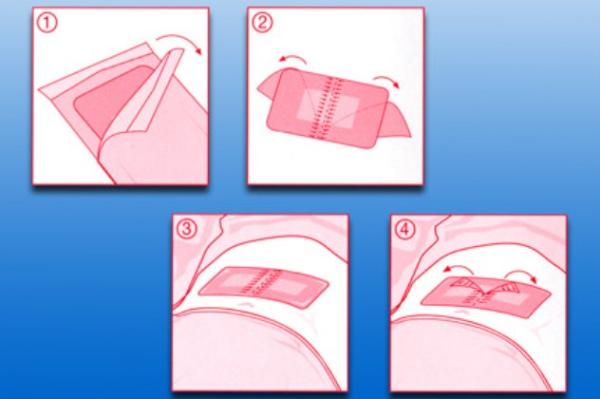 ①

②

③

④